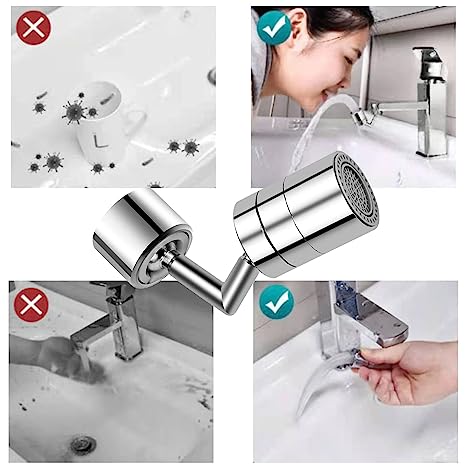 L